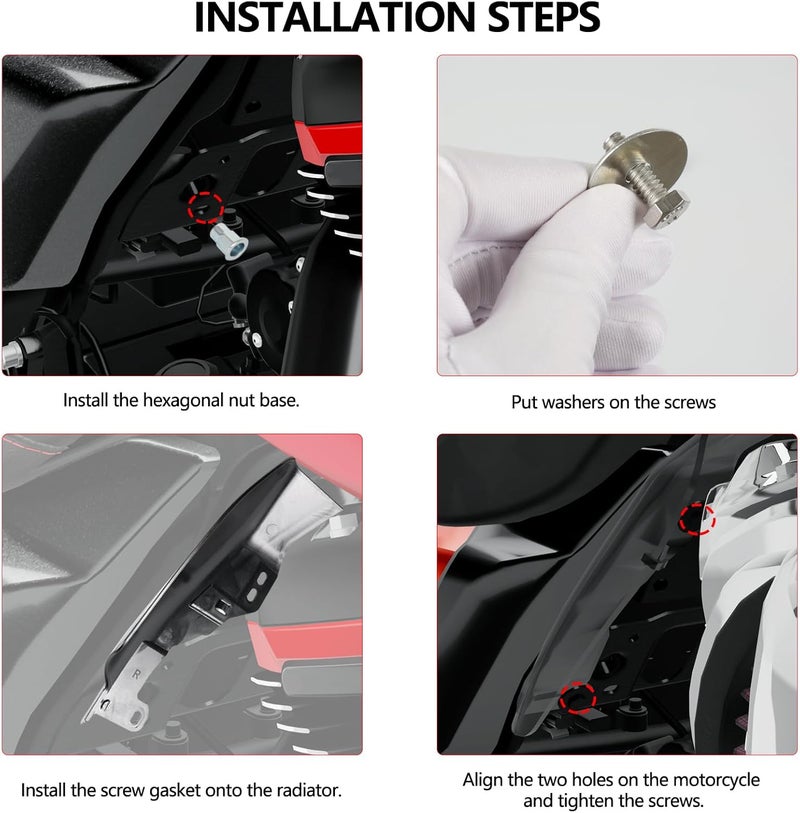 INSTALLATION STEPS

Install the hexagonal nut base.

Put washers on the screws

R

Install the screw gasket onto the radiator.

Align the two holes on the motorcycle and tighten the screws.